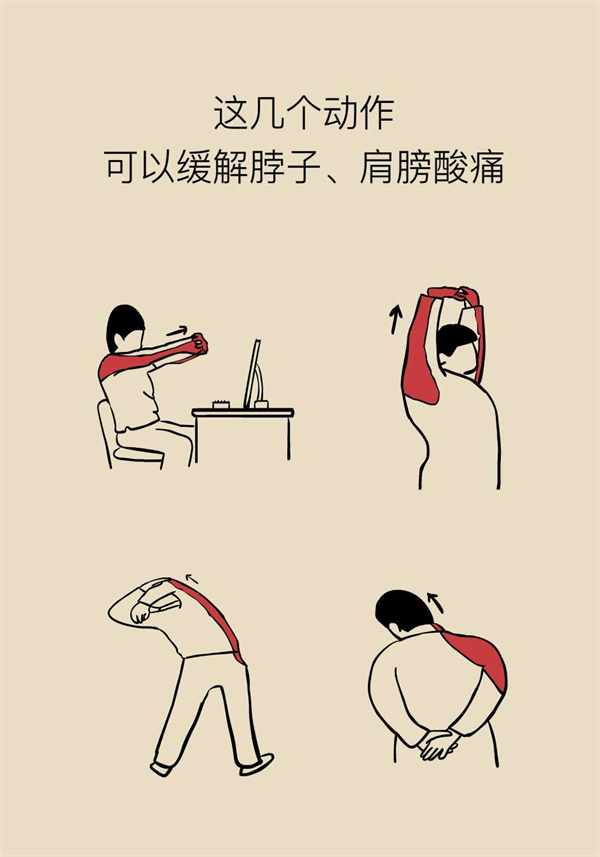 这几个动作
可以缓解脖子、肩膀酸痛