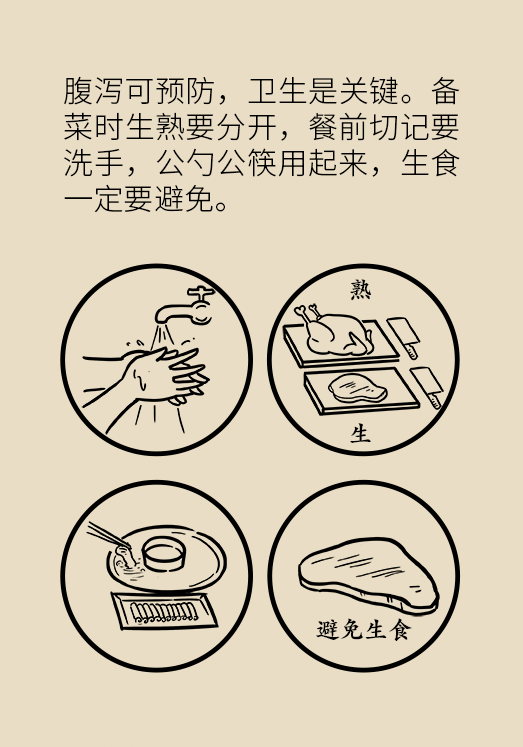 腹泻可预防，卫生是关键。备菜时生熟要分开，餐前切记要洗手，公勺公筷用起来，生食一定要避免。

熟

生

避免生食