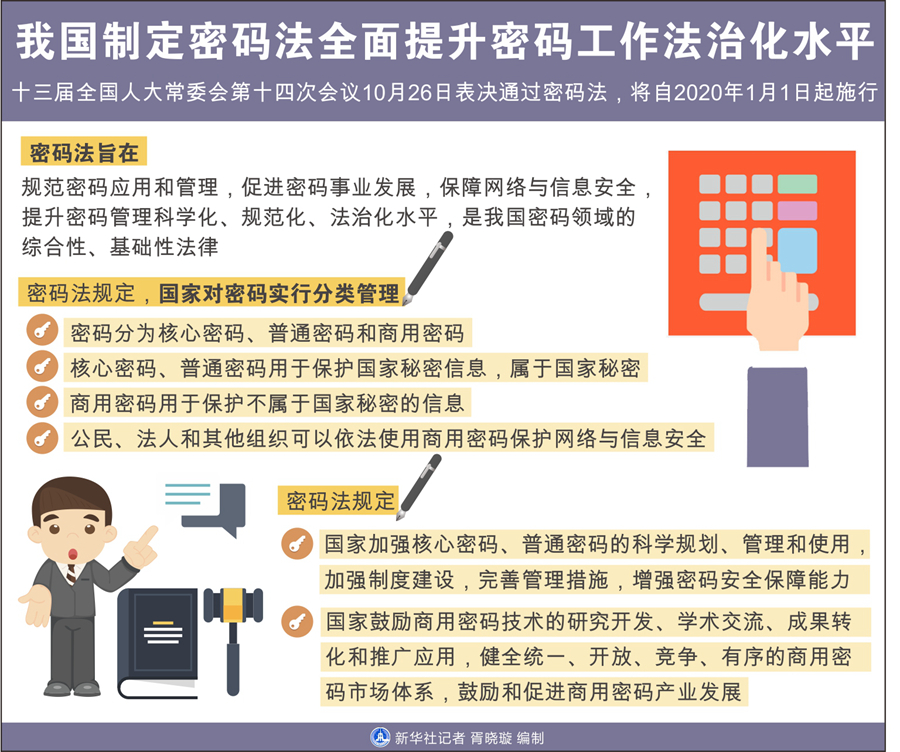 我国制定密码法全面提升密码工作法治化水平

十三届全国人大常委会第十四次会议10月26日表决通过密码法，将自2020年1月1日起施行

密码法旨在

规范密码应用和管理，促进密码事业发展，保障网络与信息安全，提升密码管理科学化、规范化、法治化水平，是我国密码领域的综合性、基础性法律

密码法规定，国家对密码实行分类管理

密码分为核心密码、普通密码和商用密码

核心密码、普通密码用于保护国家秘密信息，属于国家秘密

商用密码用于保护不属于国家秘密的信息

公民、法人和其他组织可以依法使用商用密码保护网络与信息安全

密码法规定

国家加强核心密码、普通密码的科学规划、管理和使用，加强制度建设，完善管理措施，增强密码安全保障能力

国家鼓励商用密码技术的研究开发、学术交流、成果转化和推广应用，健全统一、开放、竞争、有序的商用密码市场体系，鼓励和促进商用密码产业发展

新华社记者 胥晓璇 编制